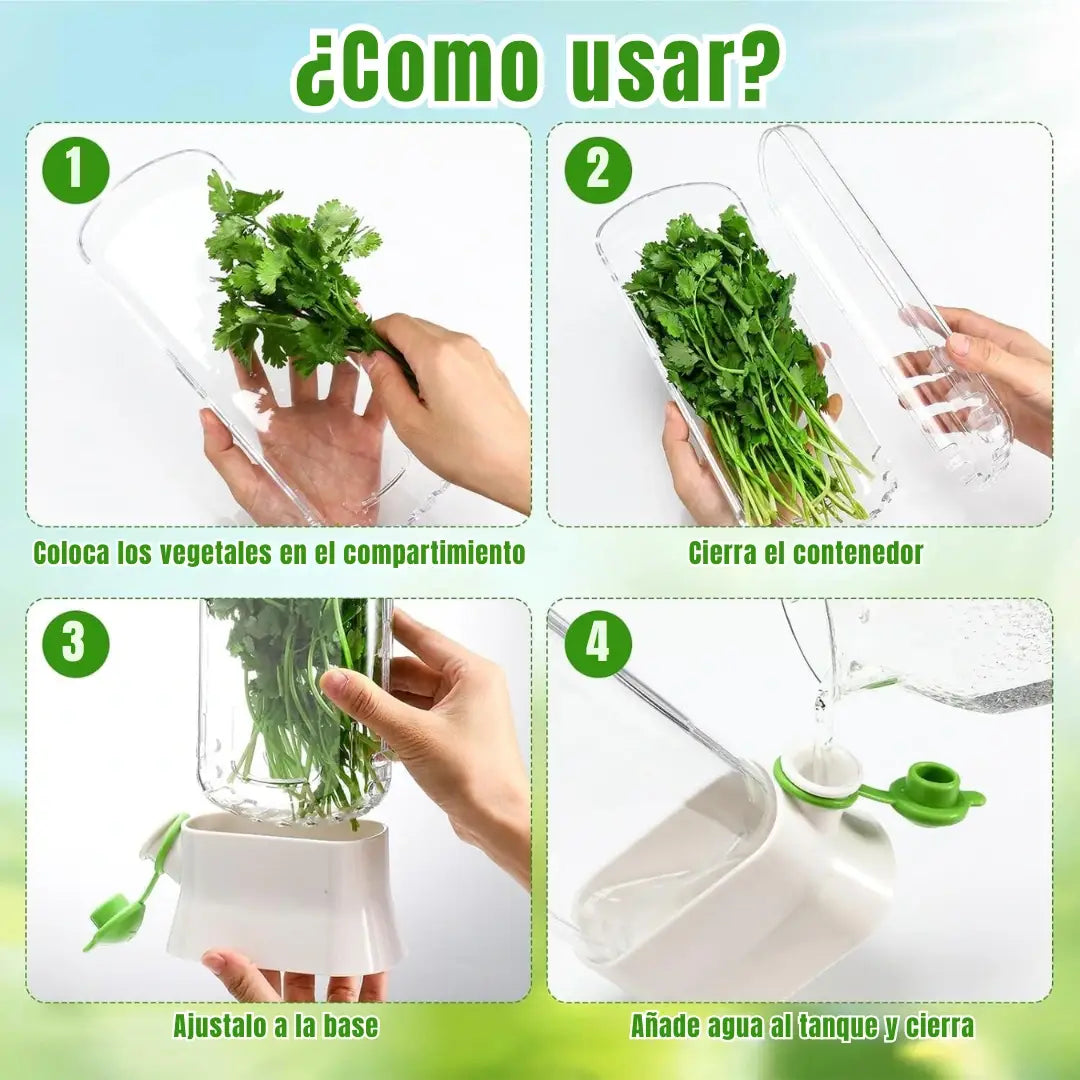 ¿Como usar?

1

Coloca los vegetales en el compartimiento

2

Cierra el contenedor

3

Ajustalo a la base

4

Añade agua al tanque y cierra